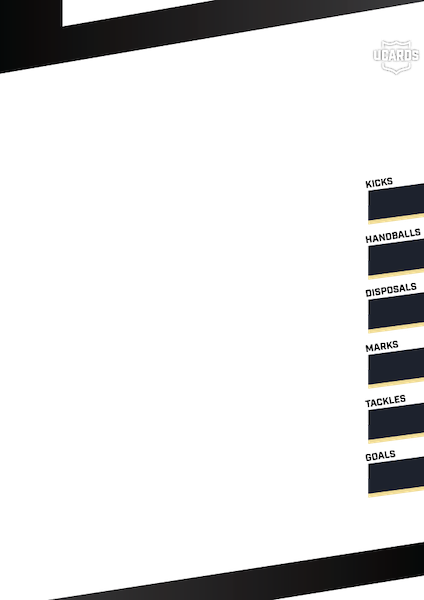 UCARDS

KICKS

HANDBALLS

DISPOSALS

MARKS

TACKLES

GOALS